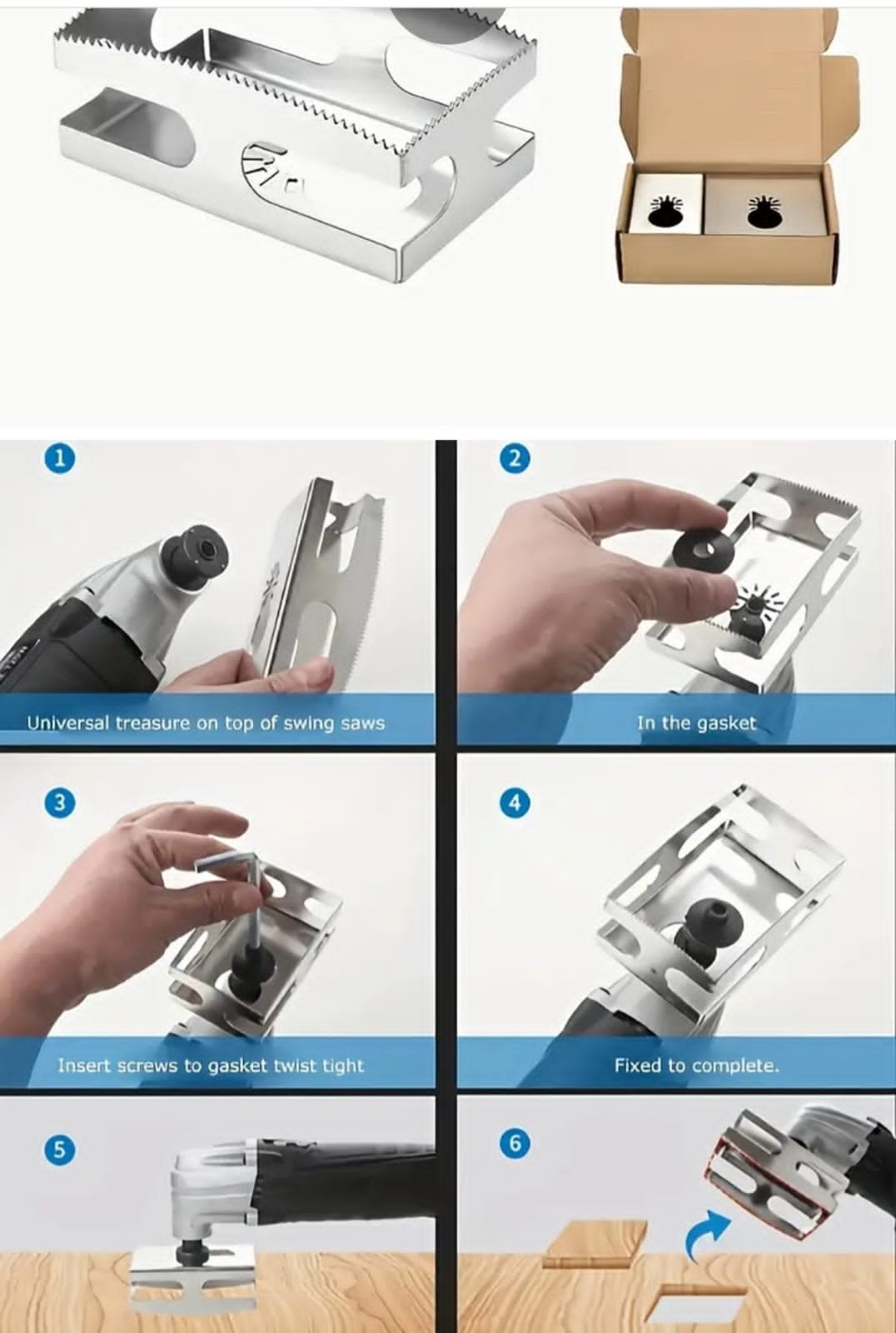 1

Universal treasure on top of swing saws

2

In the gasket

3

Insert screws to gasket twist tight

4

Fixed to complete.

5

6